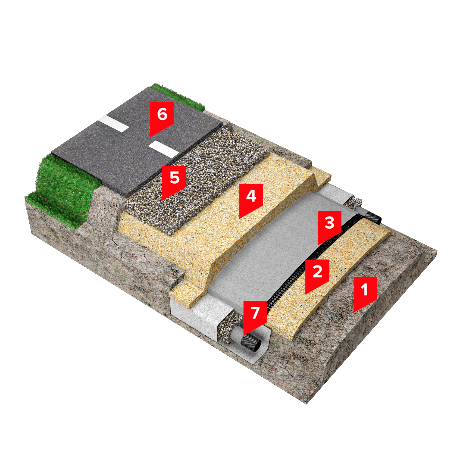 6
5
4
3
2
1
7