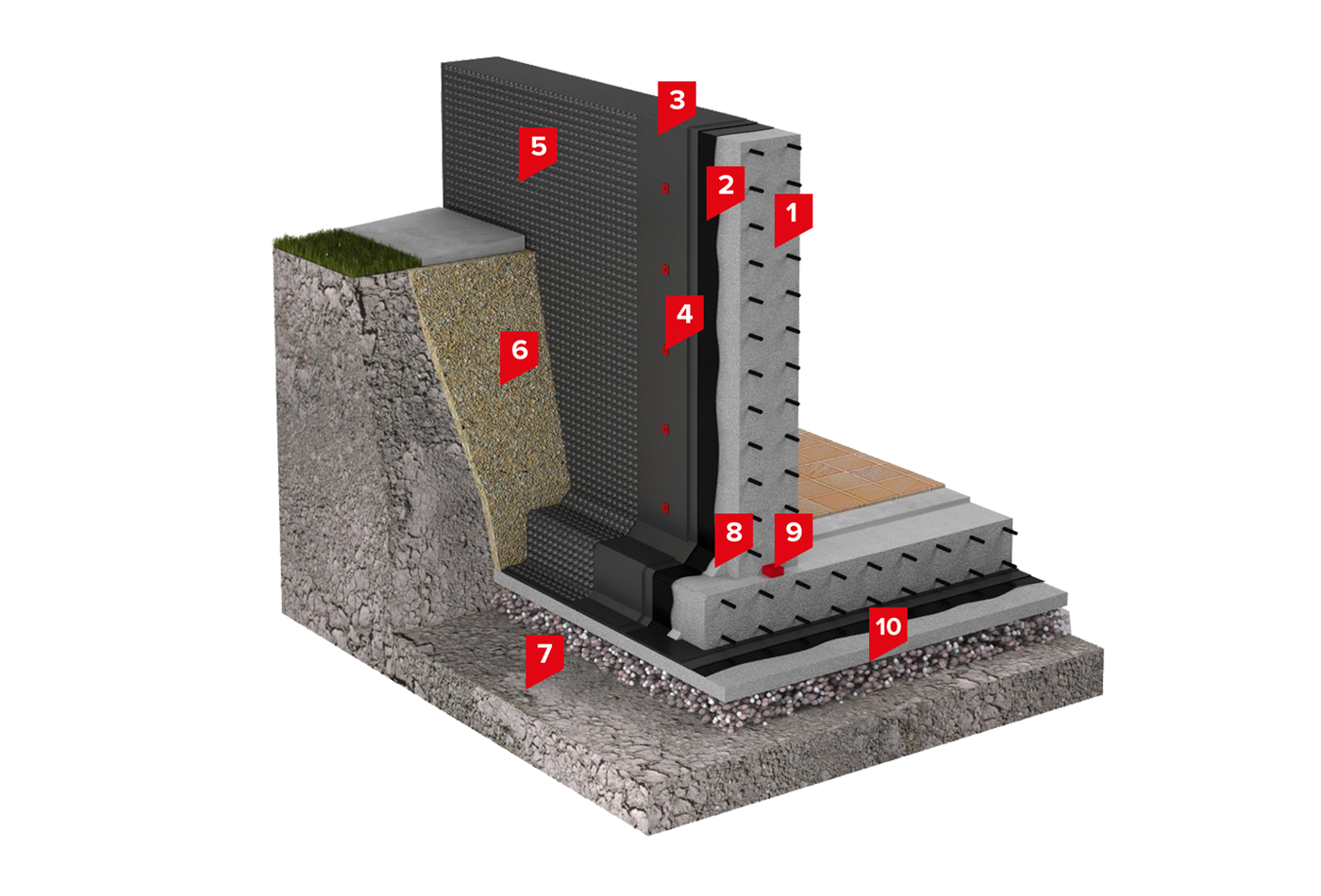 3
5
2
1
4
6
8
9
10
7