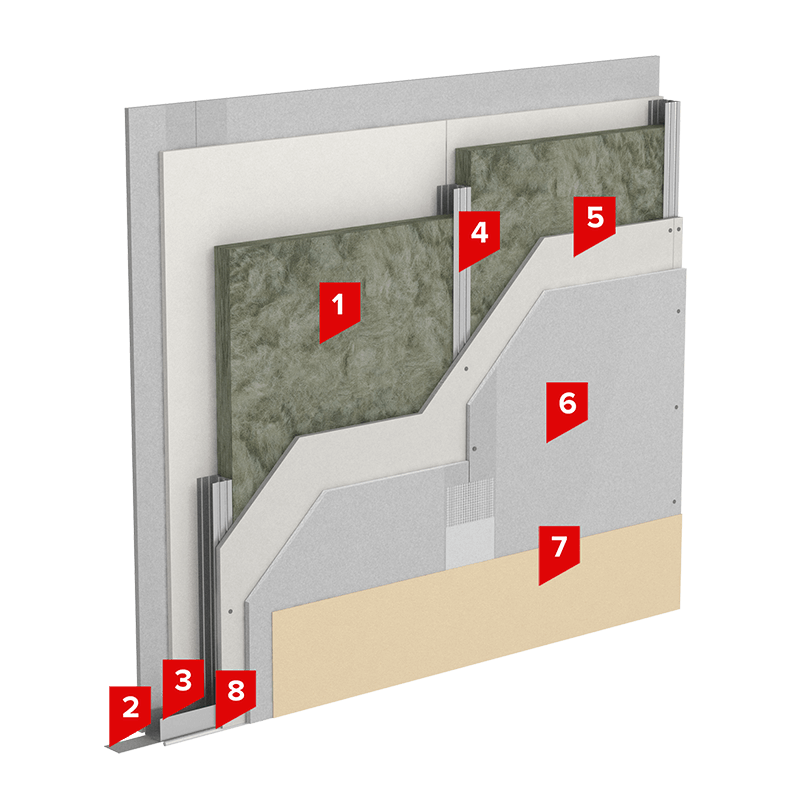 4
5
1
6
7
2
3
8