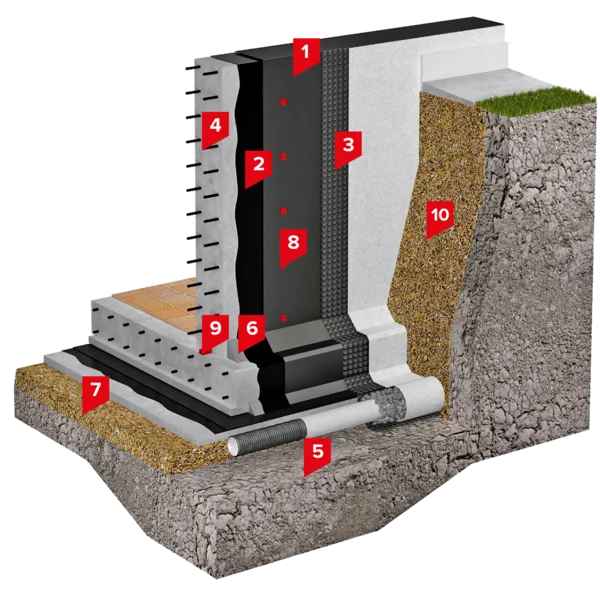 1
4
2
3
10
8
9
6
7
5