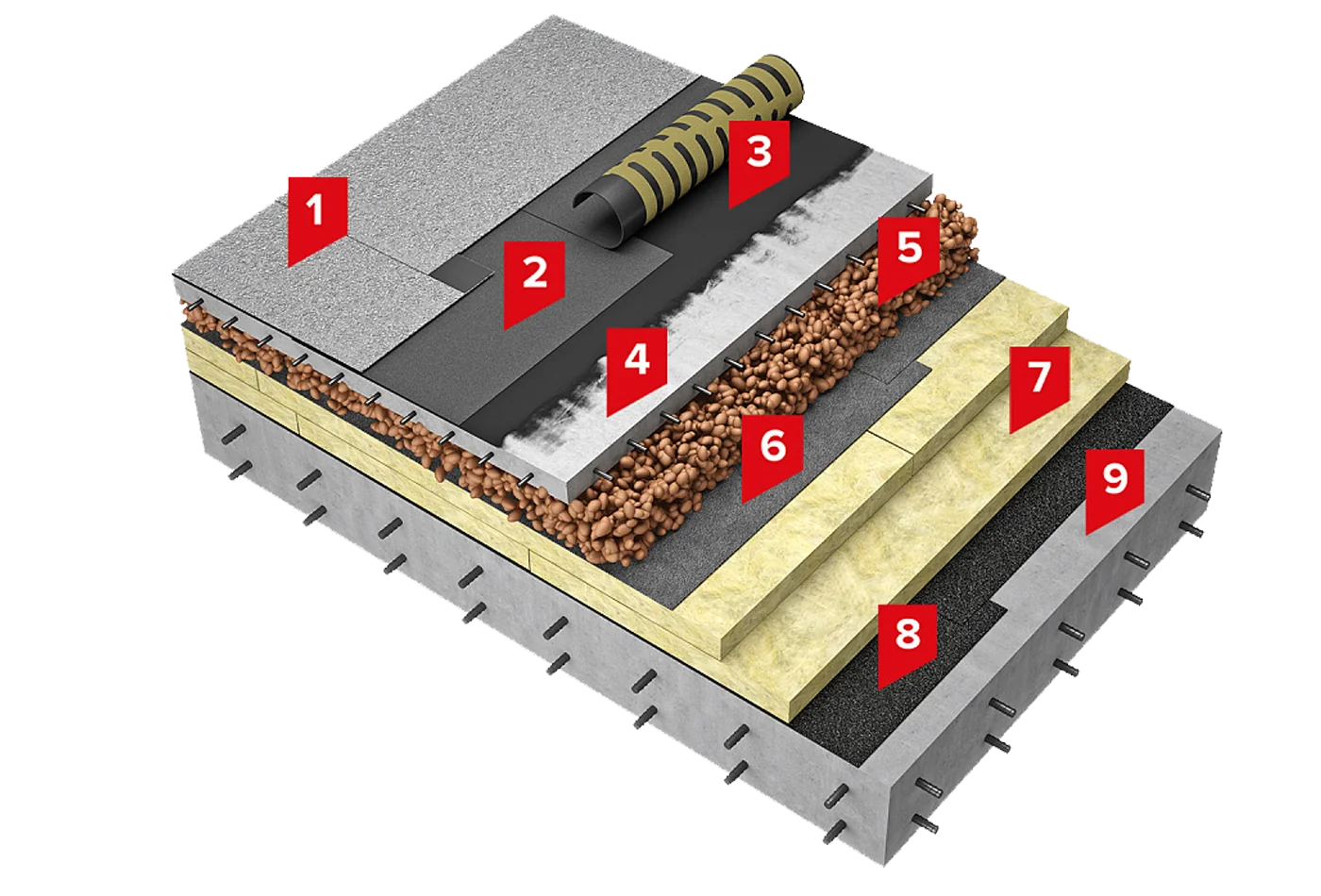 1
2
3
4
5
6
7
8
9