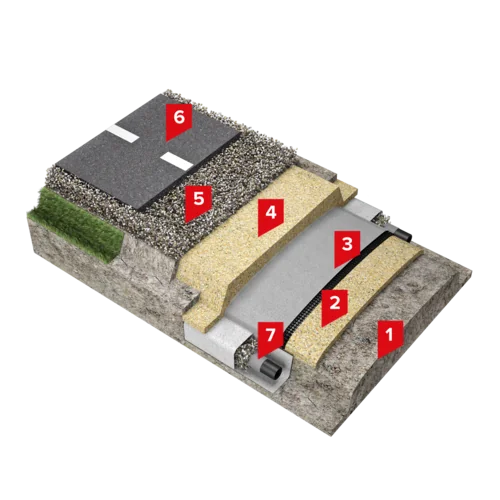 6
5
4
3
2
7
1