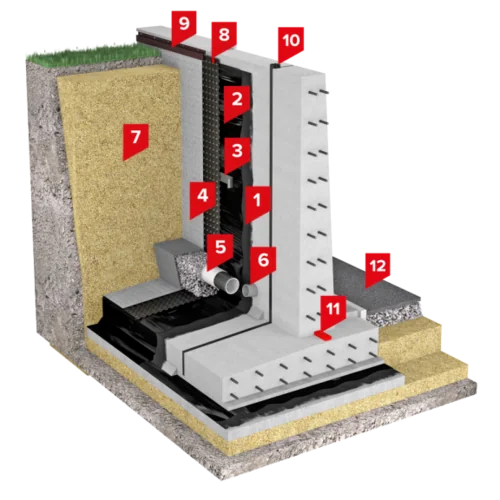 9
8
10
2
7
3
4
1
5
6
12
11