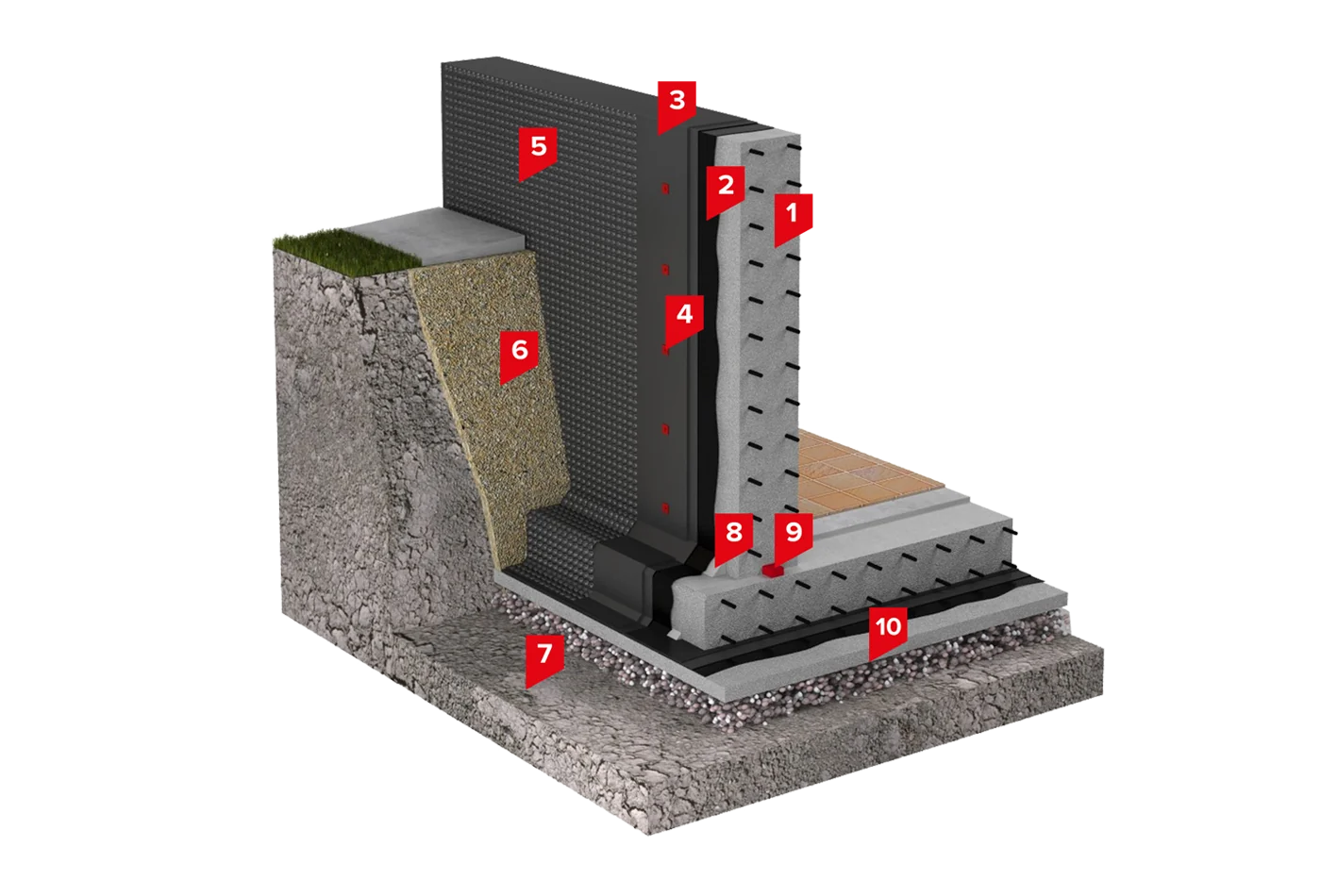 3
5
2
1
4
6
8
9
10
7