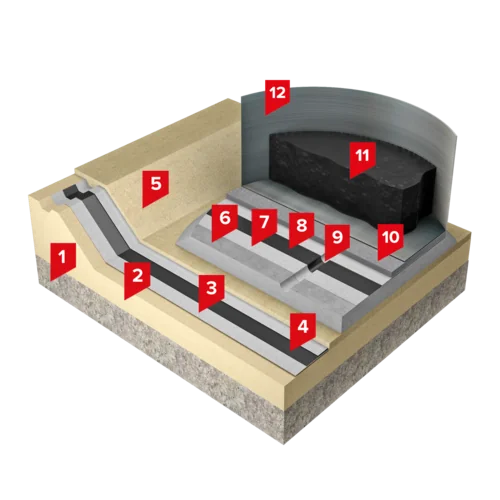 12
11
5
6
7
8
9
10
1
2
3
4