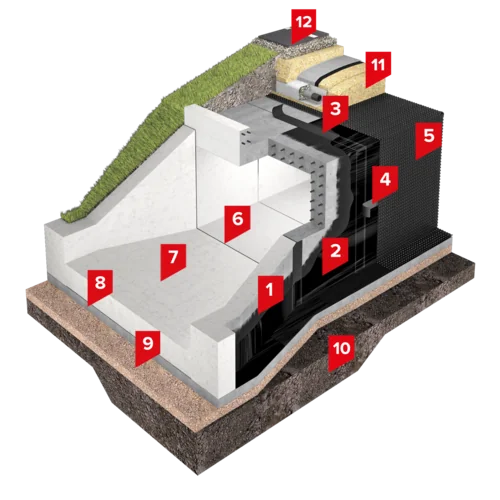 12
11
3
5
4
6
2
7
8
1
9
10