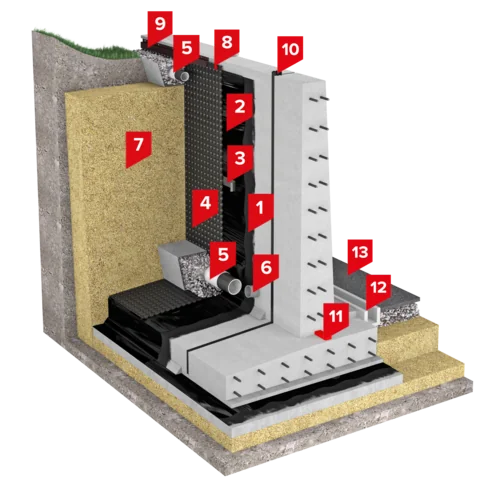 9
5
8
10
2
7
3
4
1
5
6
13
12
11