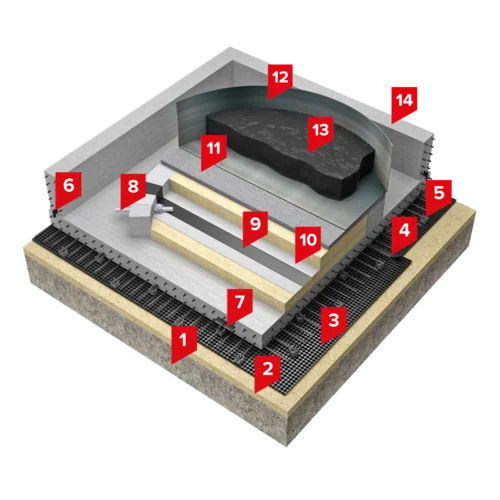 12
14
13
11
6
8
5
9
4
10
7
3
1
2