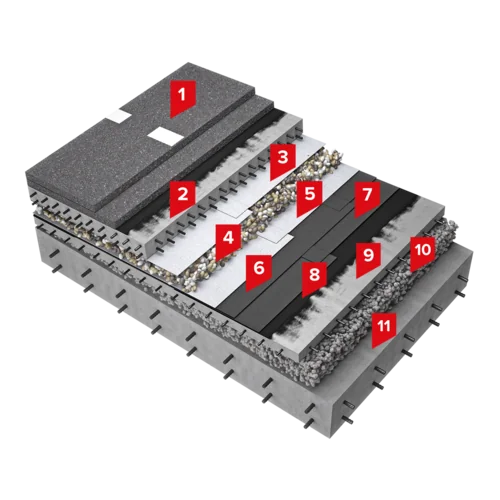 1
2
3
4
5
6
7
8
9
10
11